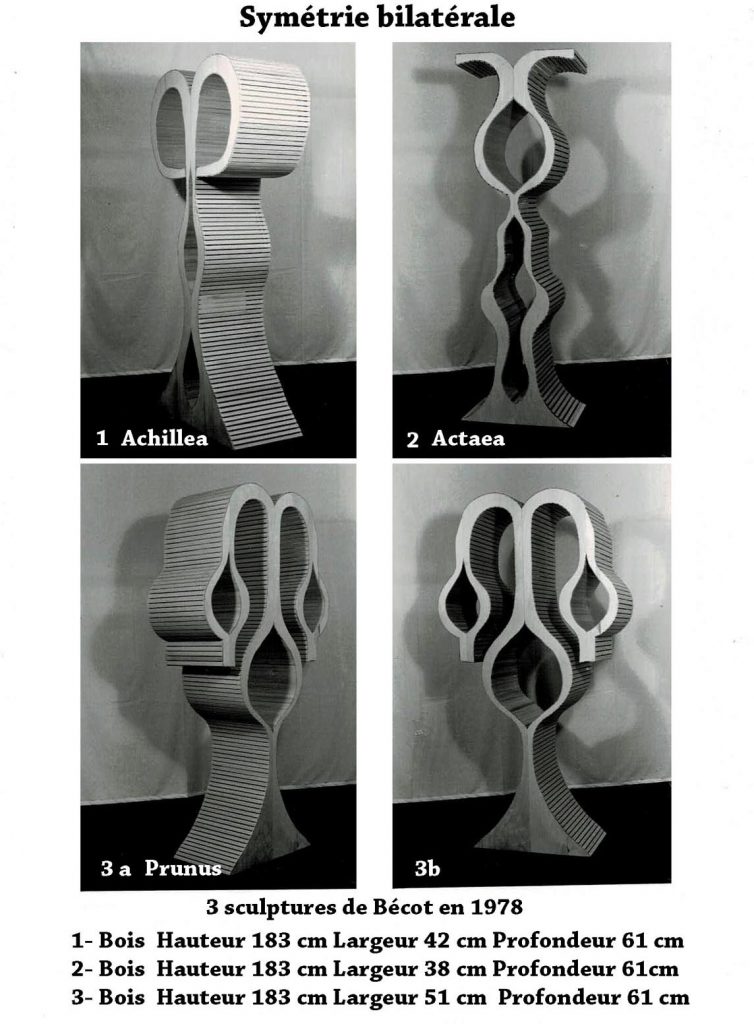 Symétrie bilatérale

1 Achillea

2 Actaea

3 a Prunus

3b

3 sculptures de Bécot en 1978

1- Bois Hauteur 183 cm Largeur 42 cm Profondeur 61 cm
2- Bois Hauteur 183 cm Largeur 38 cm Profondeur 61cm
3- Bois Hauteur 183 cm Largeur 51 cm Profondeur 61 cm